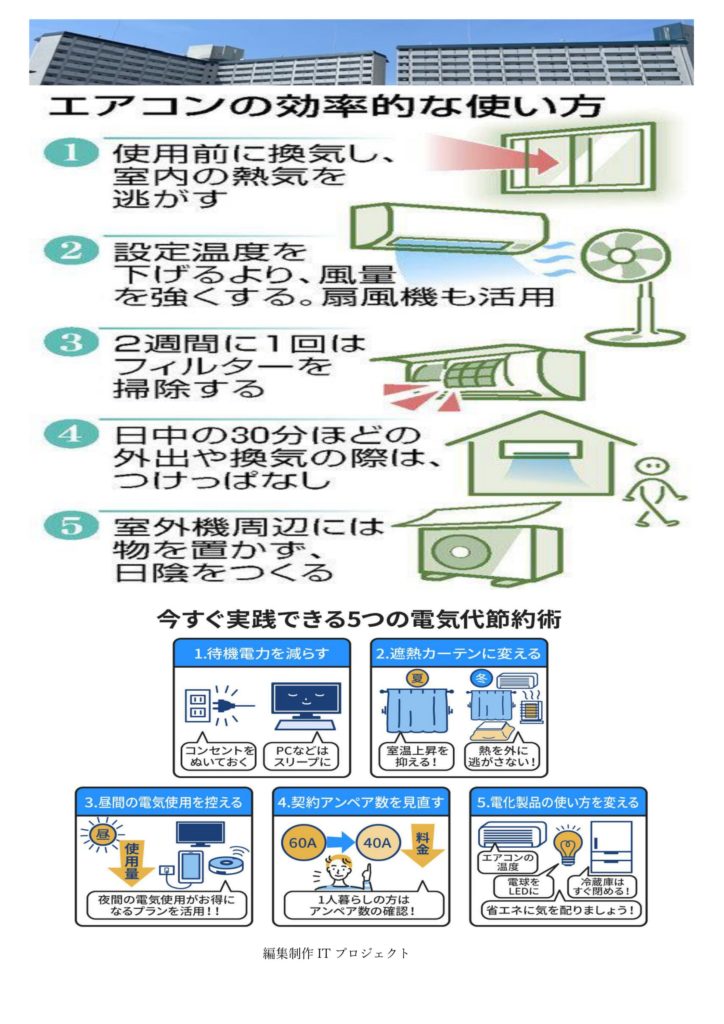 エアコンの効率的な使い方

1 使用前に換気し、室内の熱気を逃がす

2 設定温度を下げるより、風量を強くする。扇風機も活用

3 2週間に1回はフィルターを掃除する

4 日中の30分ほどの外出や換気の際は、つけっぱなし

5 室外機周辺には物を置かず、日陰をつくる

今すぐ実践できる5つの電気代節約術

1.待機電力を減らす
コンセントをぬいておく
PCなどはスリープに

2.遮熱カーテンに変える
夏
冬
室温上昇を抑える!
熱を外に逃がさない!

3.昼間の電気使用を控える
昼
使用量
夜間の電気使用がお得になるプランを活用!!

4.契約アンペア数を見直す
60A
40A
料金
1人暮らしの方はアンペア数の確認!

5.電化製品の使い方を変える
エアコンの温度
電球をLEDに
冷蔵庫はすぐ閉める!
省エネに気を配りましょう!

編集制作 IT プロジェクト