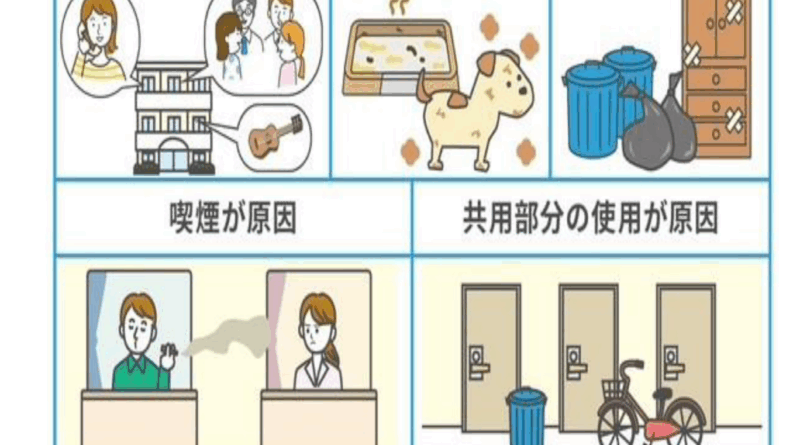 喫煙が原因

共用部分の使用が原因